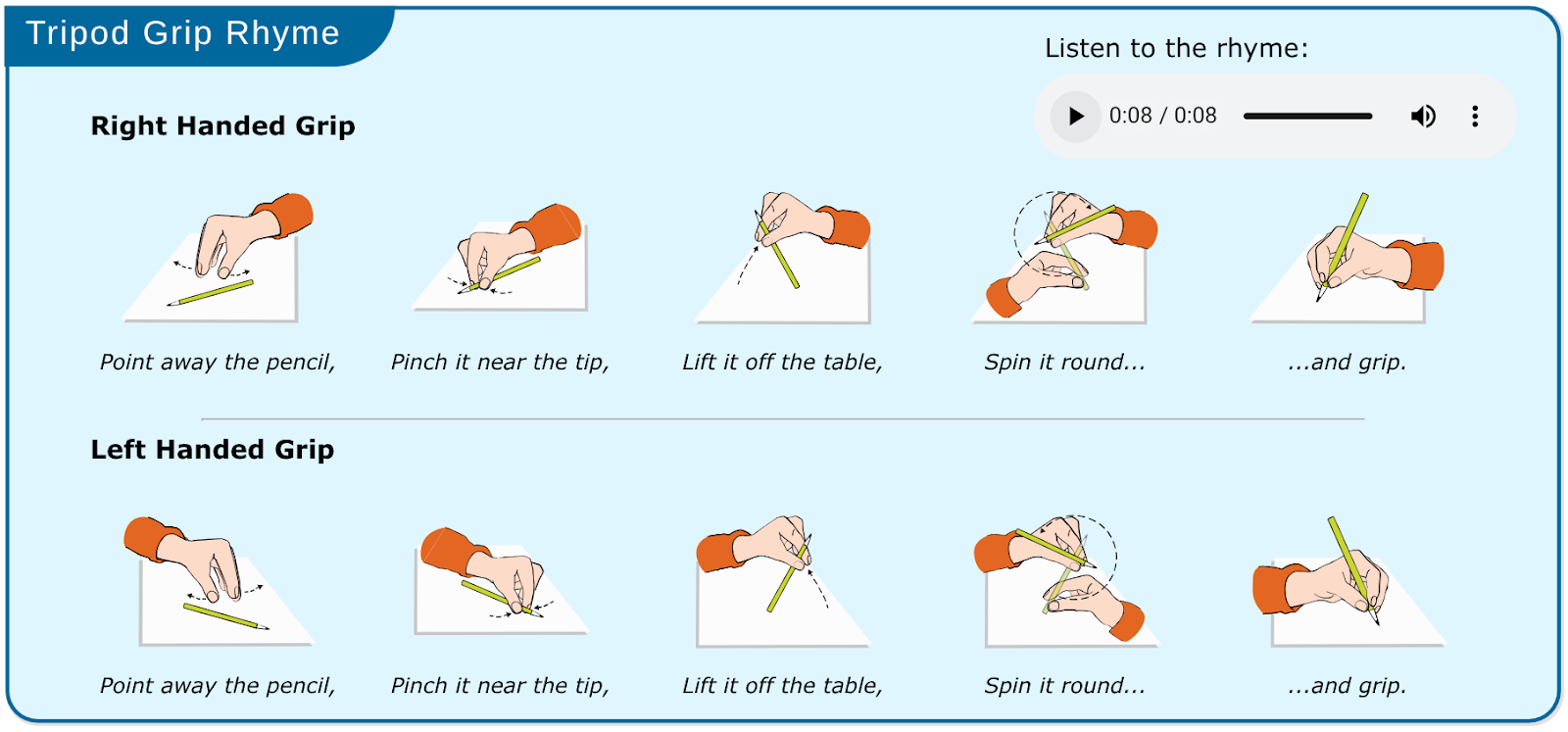 Tripod Grip Rhyme

Listen to the rhyme:

0:08 / 0:08

Right Handed Grip

Point away the pencil,

Pinch it near the tip,

Lift it off the table,

Spin it round...

...and grip.

Left Handed Grip

Point away the pencil,

Pinch it near the tip,

Lift it off the table,

Spin it round...

...and grip.